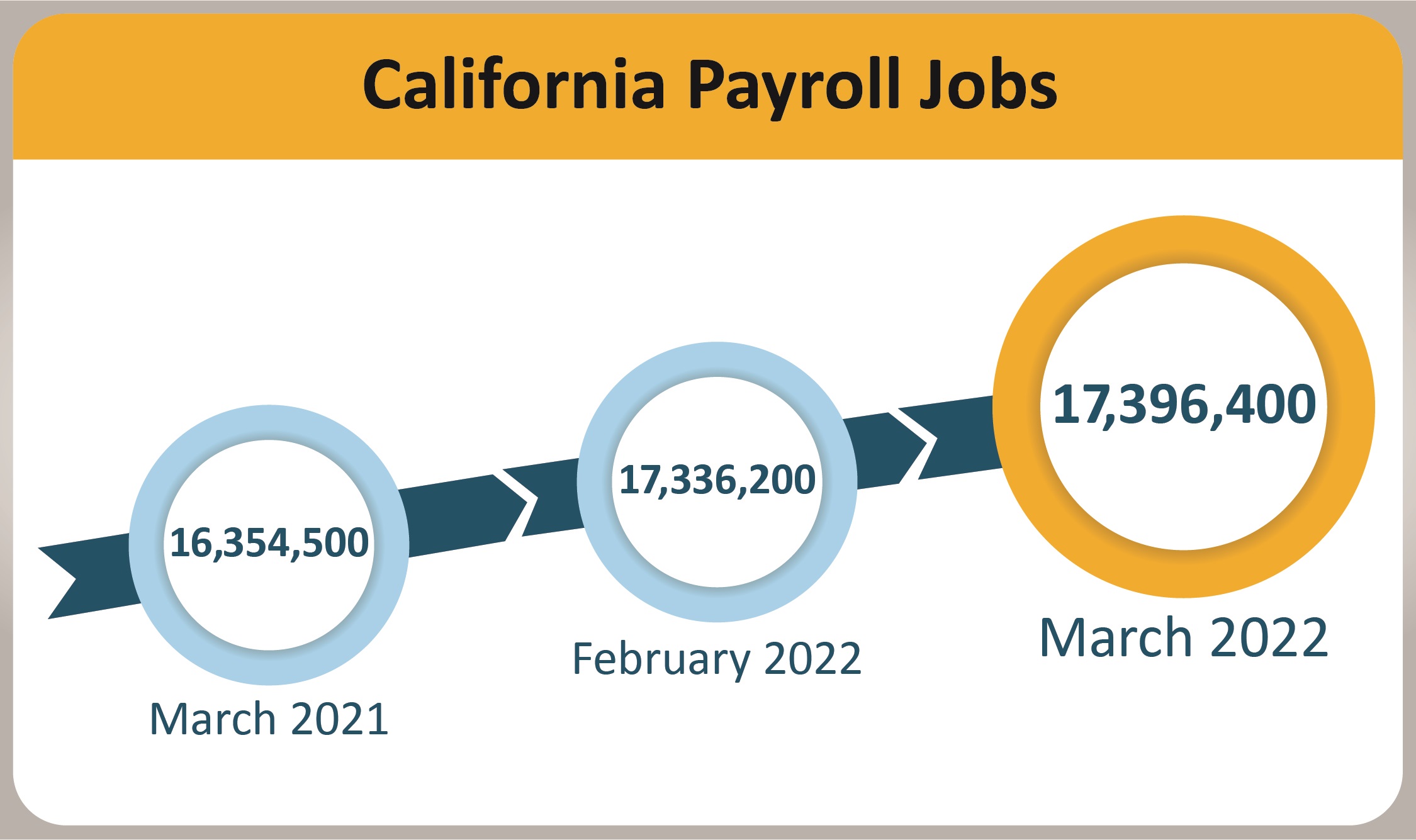 California Payroll Jobs

16,354,500
March 2021

17,336,200
February 2022

17,396,400
March 2022