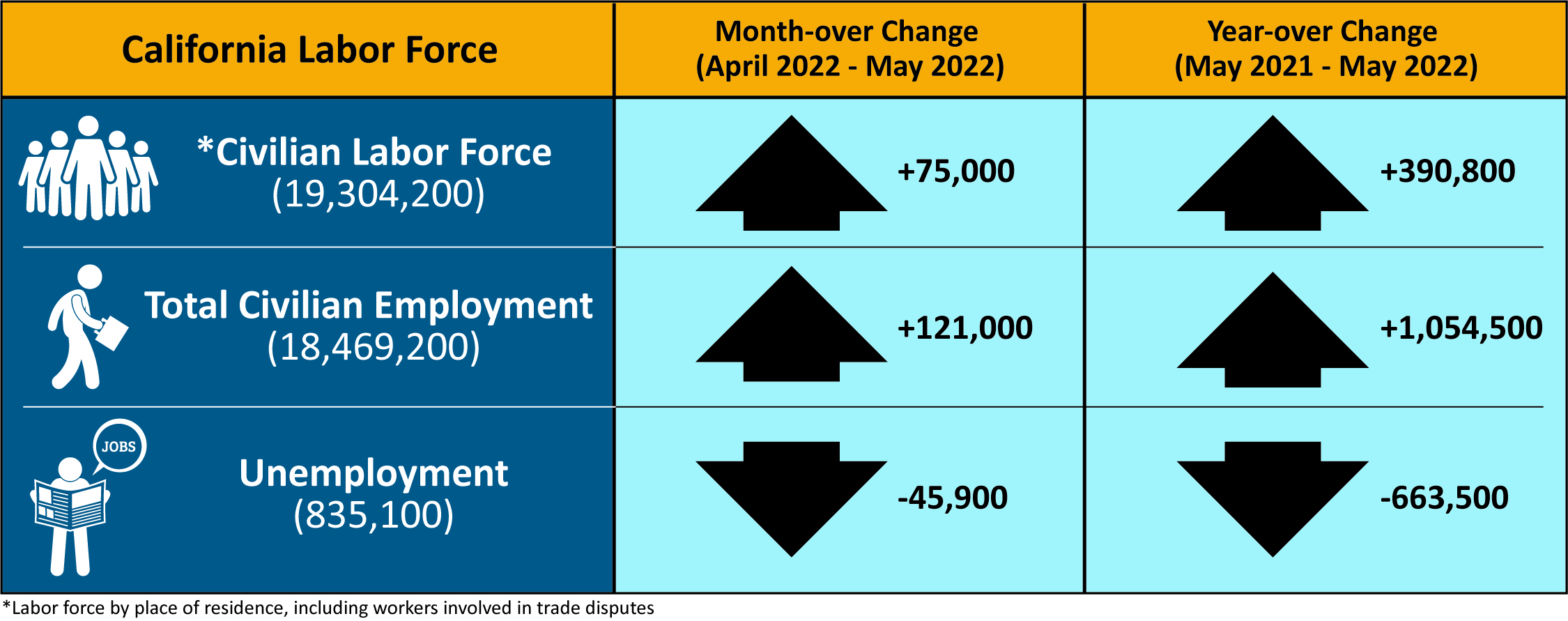 | California Labor Force | Month-over Change (April 2022 - May 2022) | Year-over Change (May 2021 - May 2022) |
|---|---|---|
| *Civilian Labor Force (19,304,200) | +75,000 | +390,800 |
| Total Civilian Employment (18,469,200) | +121,000 | +1,054,500 |
| JOBS Unemployment (835,100) | -45,900 | -663,500 |

*Labor force by place of residence, including workers involved in trade disputes