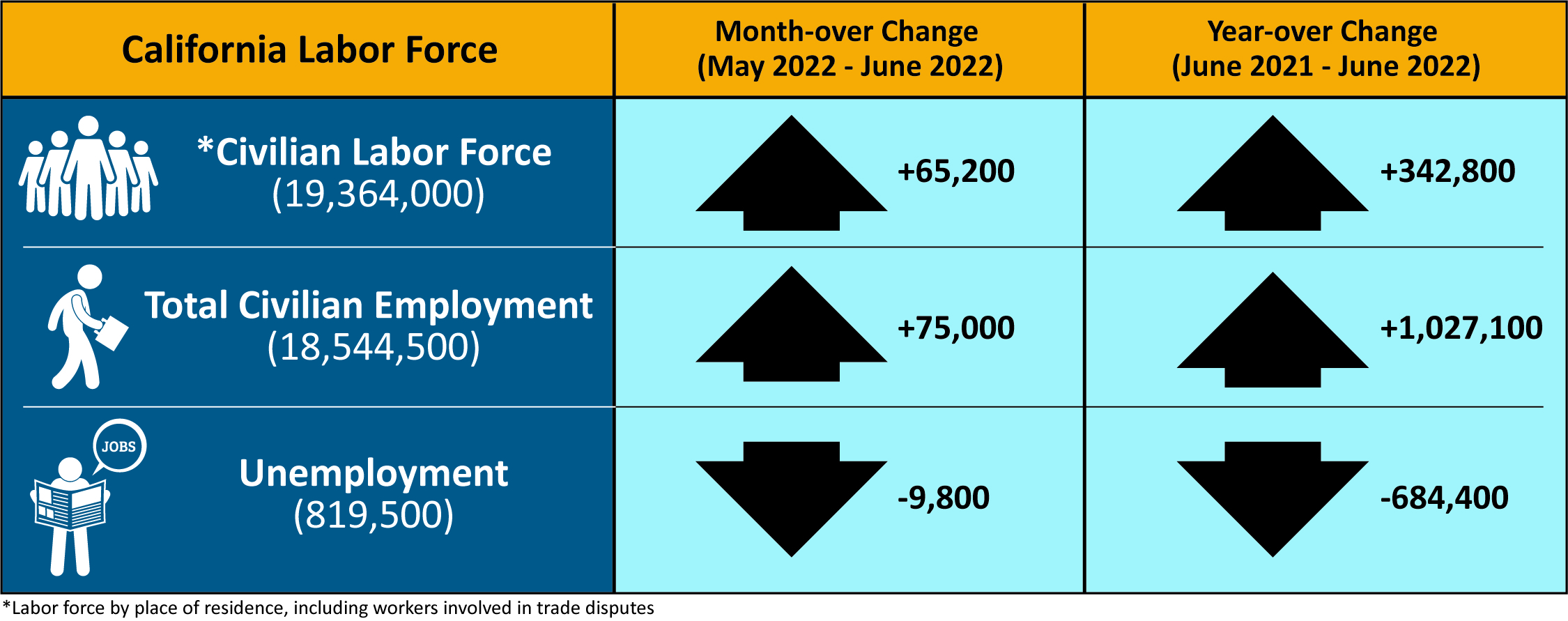 | California Labor Force | Month-over Change (May 2022 - June 2022) | Year-over Change (June 2021 - June 2022) |
|---|---|---|
| *Civilian Labor Force (19,364,000) | +65,200 | +342,800 |
| Total Civilian Employment (18,544,500) | +75,000 | +1,027,100 |
| JOBS Unemployment (819,500) | -9,800 | -684,400 |

*Labor force by place of residence, including workers involved in trade disputes