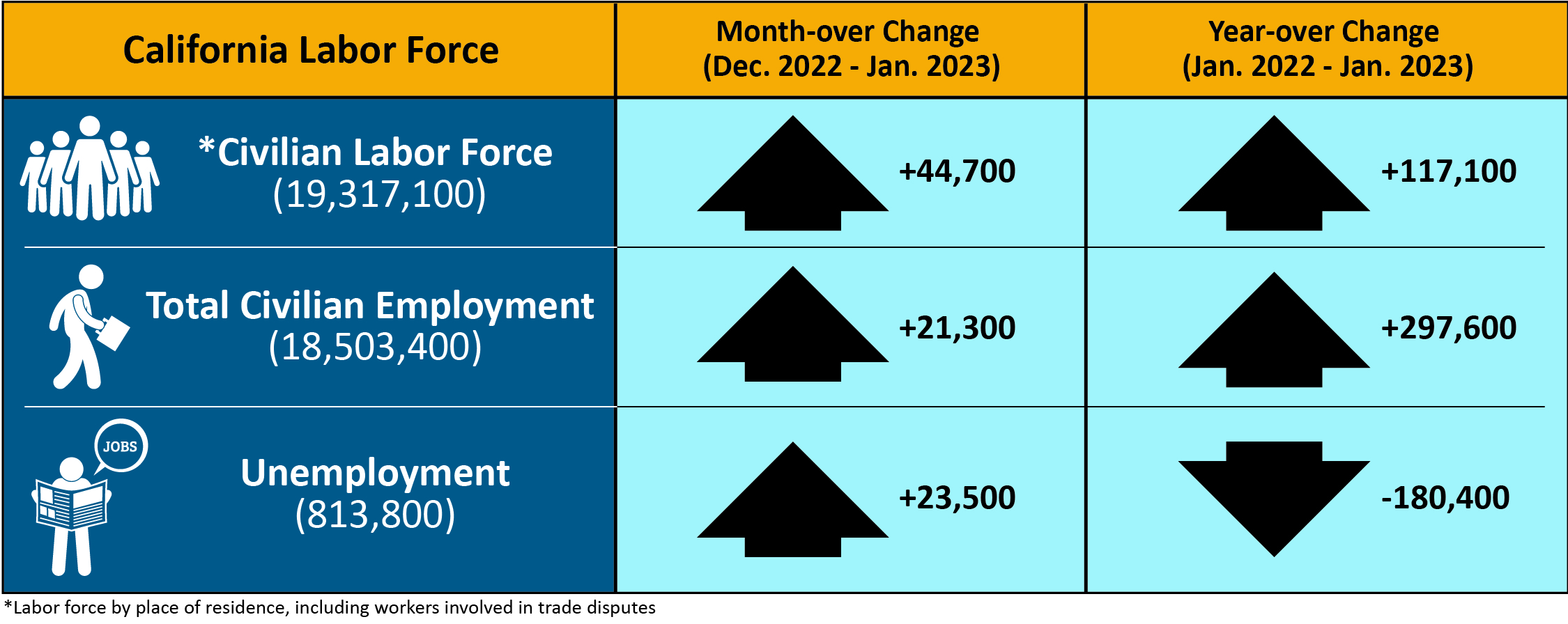 | California Labor Force | Month-over Change (Dec. 2022 - Jan. 2023) | Year-over Change (Jan. 2022 - Jan. 2023) |
|---|---|---|
| *Civilian Labor Force (19,317,100) | +44,700 | +117,100 |
| Total Civilian Employment (18,503,400) | +21,300 | +297,600 |
| JOBS Unemployment (813,800) | +23,500 | -180,400 |

*Labor force by place of residence, including workers involved in trade disputes