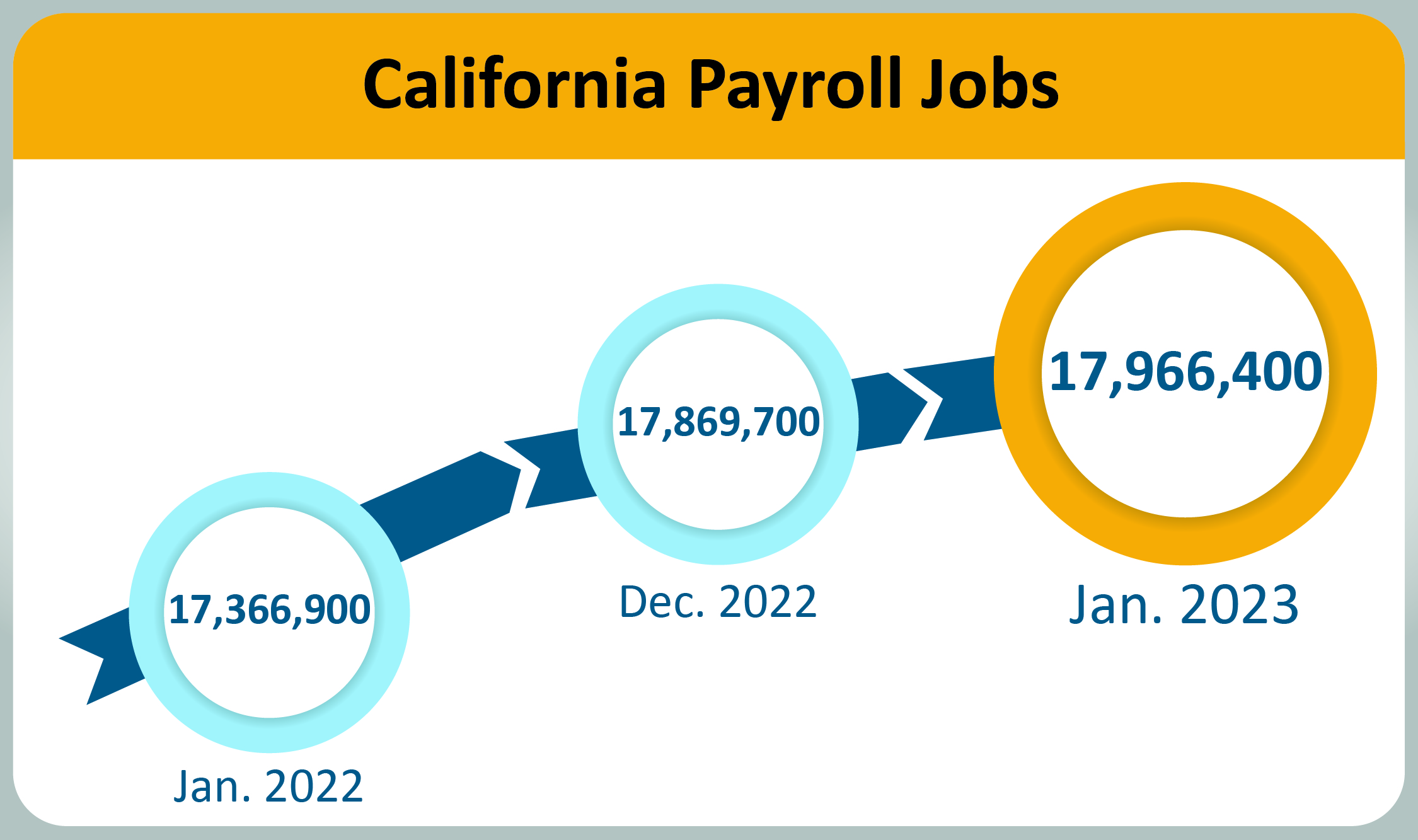 California Payroll Jobs

17,366,900
Jan. 2022

17,869,700
Dec. 2022

17,966,400
Jan. 2023