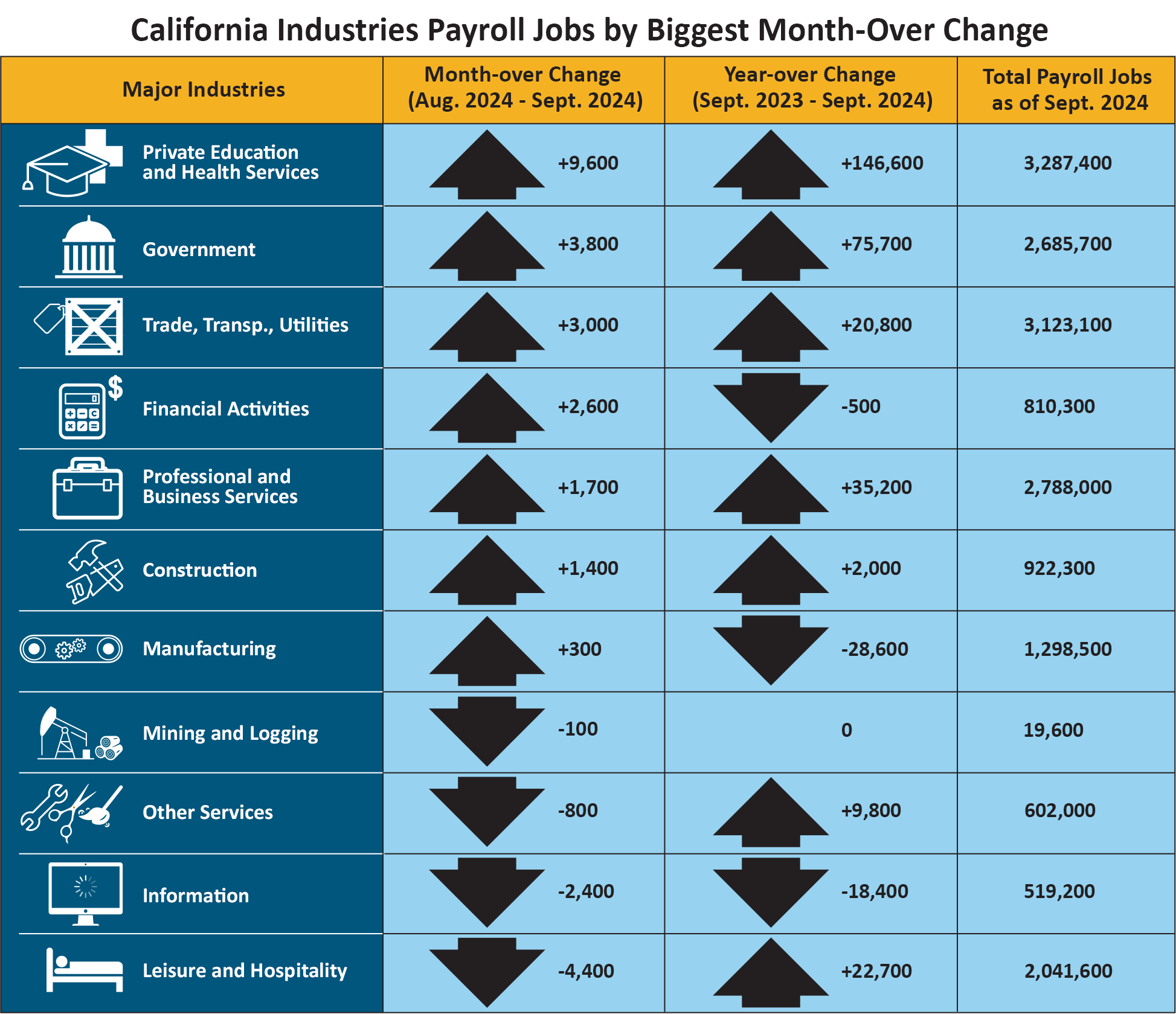 California Industries Payroll Jobs by Biggest Month-Over Change

| Major Industries | Month-over Change (Aug. 2024 - Sept. 2024) | Year-over Change (Sept. 2023 - Sept. 2024) | Total Payroll Jobs as of Sept. 2024 |
|---|---|---|---|
| Private Education and Health Services | +9,600 | +146,600 | 3,287,400 |
| Government | +3,800 | +75,700 | 2,685,700 |
| Trade, Transp., Utilities | +3,000 | +20,800 | 3,123,100 |
| Financial Activities | +2,600 | -500 | 810,300 |
| Professional and Business Services | +1,700 | +35,200 | 2,788,000 |
| Construction | +1,400 | +2,000 | 922,300 |
| Manufacturing | +300 | -28,600 | 1,298,500 |
| Mining and Logging | -100 | 0 | 19,600 |
| Other Services | -800 | +9,800 | 602,000 |
| Information | -2,400 | -18,400 | 519,200 |
| Leisure and Hospitality | -4,400 | +22,700 | 2,041,600 |