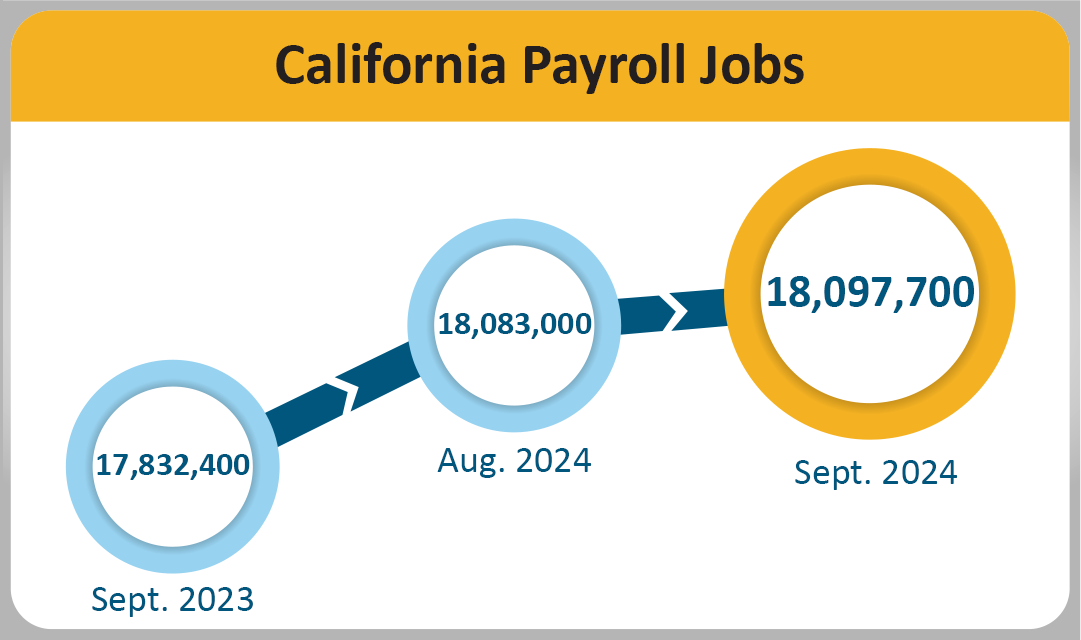 California Payroll Jobs

17,832,400
Sept. 2023

18,083,000
Aug. 2024

18,097,700
Sept. 2024